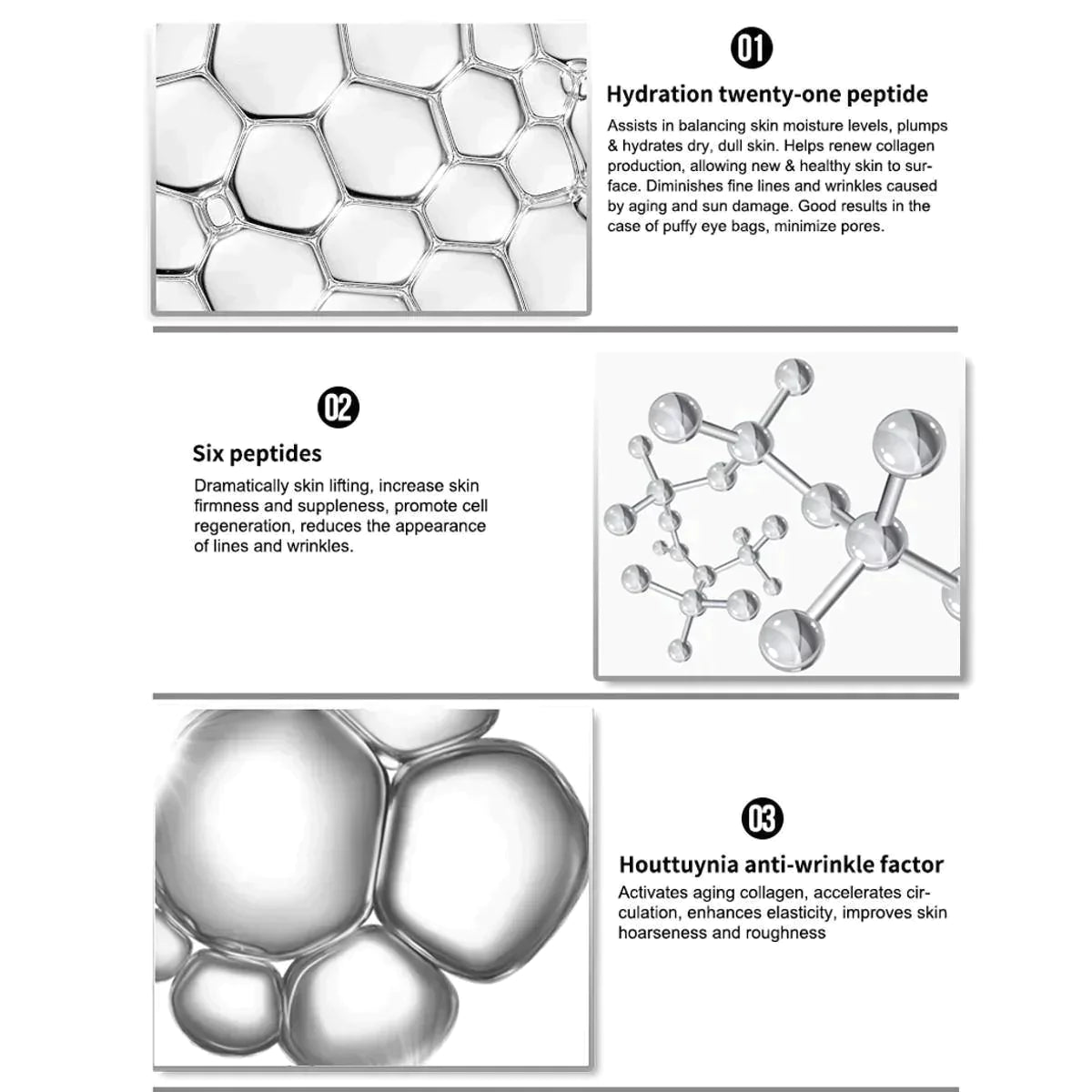 01

Hydration twenty-one peptide

Assists in balancing skin moisture levels, plumps & hydrates dry, dull skin. Helps renew collagen production, allowing new & healthy skin to surface. Diminishes fine lines and wrinkles caused by aging and sun damage. Good results in the case of puffy eye bags, minimize pores.

02

Six peptides

Dramatically skin lifting, increase skin firmness and suppleness, promote cell regeneration, reduces the appearance of lines and wrinkles.

03

Houttuynia anti-wrinkle factor

Activates aging collagen, accelerates circulation, enhances elasticity, improves skin hoarseness and roughness